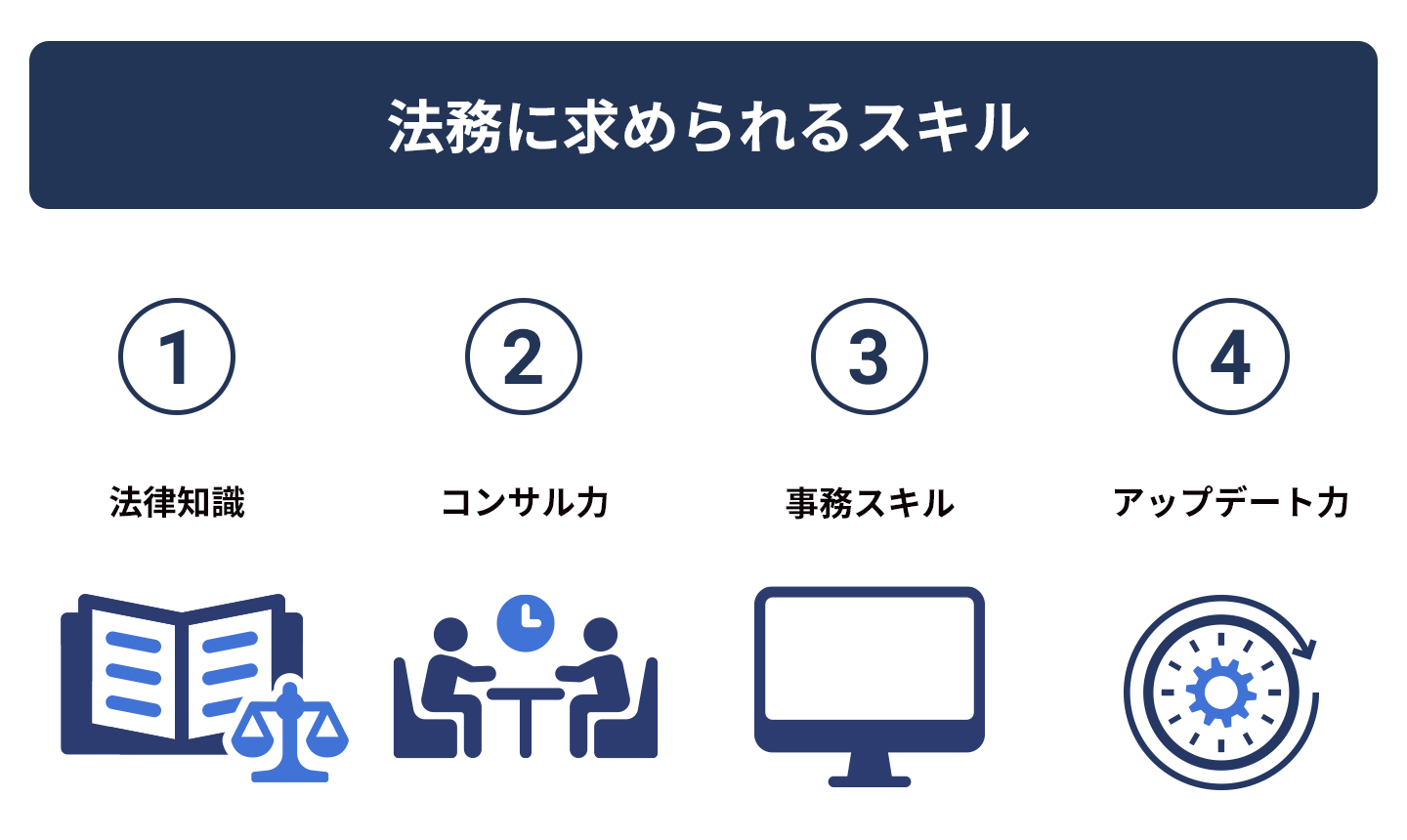 法務に求められるスキル

1
法律知識

2
コンサル力

3
事務スキル

4
アップデート力