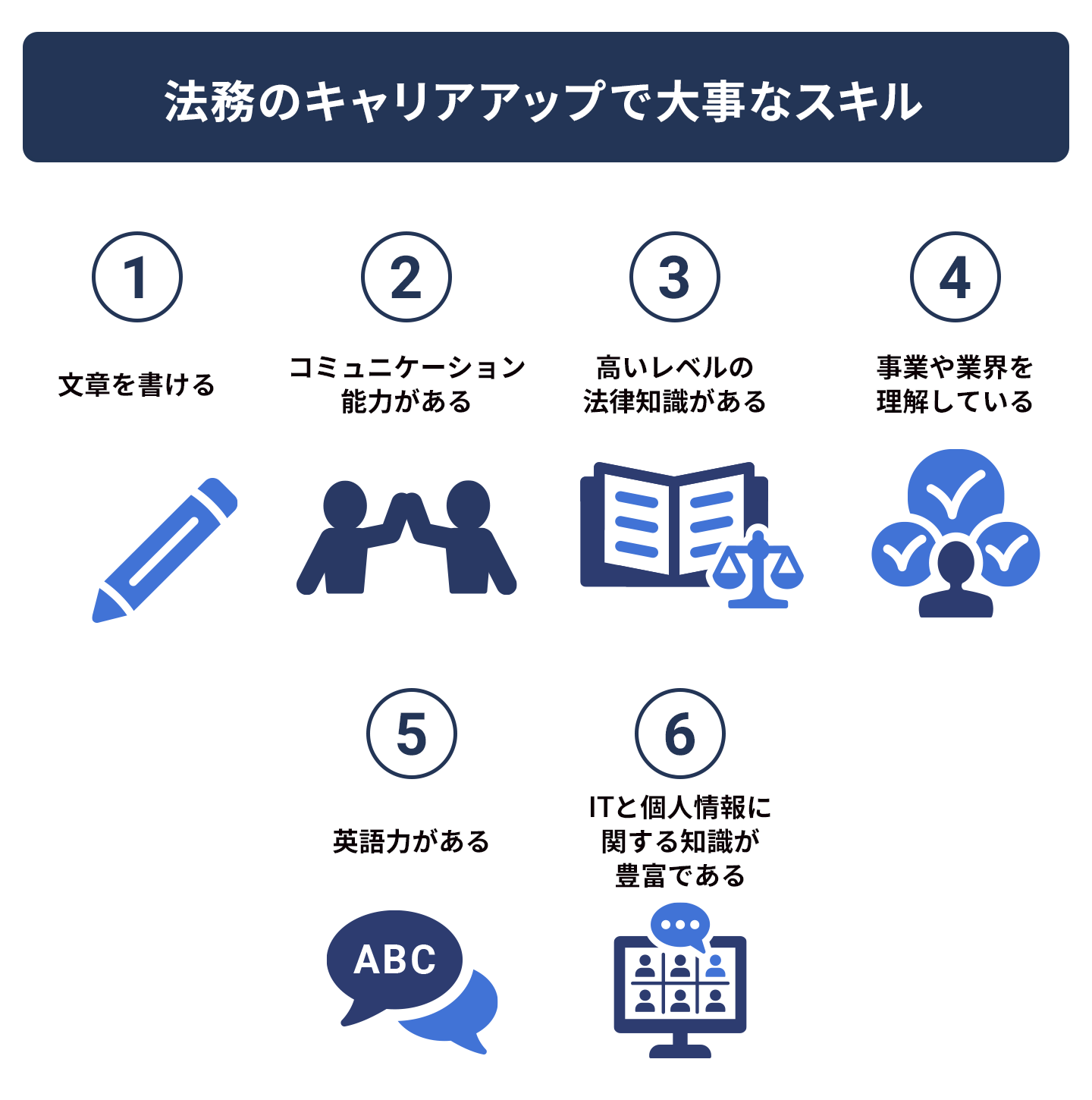 法務のキャリアアップで大事なスキル

1
文章を書ける

2
コミュニケーション能力がある

3
高いレベルの法律知識がある

4
事業や業界を理解している

5
英語力がある

ABC

6
ITと個人情報に関する知識が豊富である