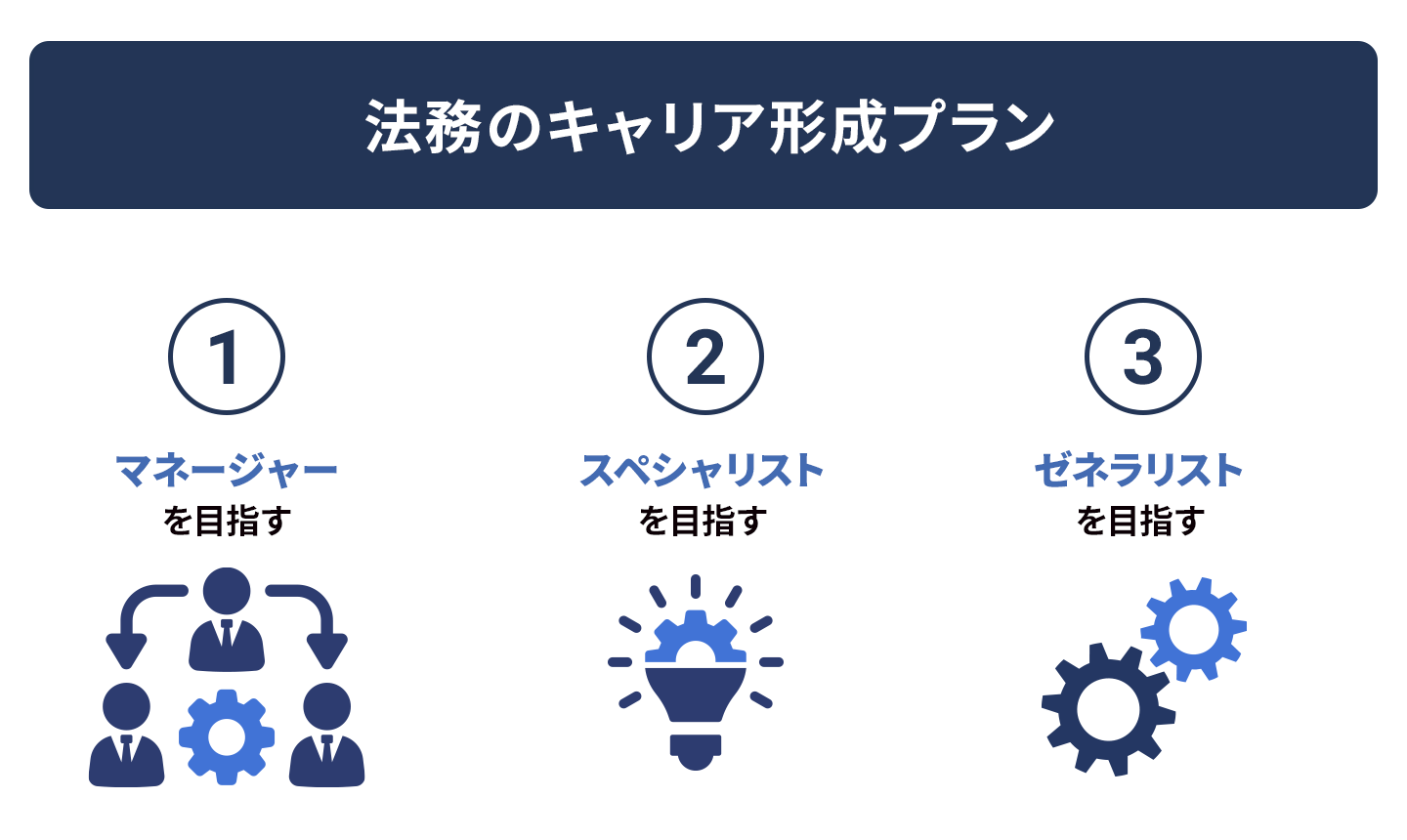 法務のキャリア形成プラン

1
マネージャー
を目指す

2
スペシャリスト
を目指す

3
ゼネラリスト
を目指す