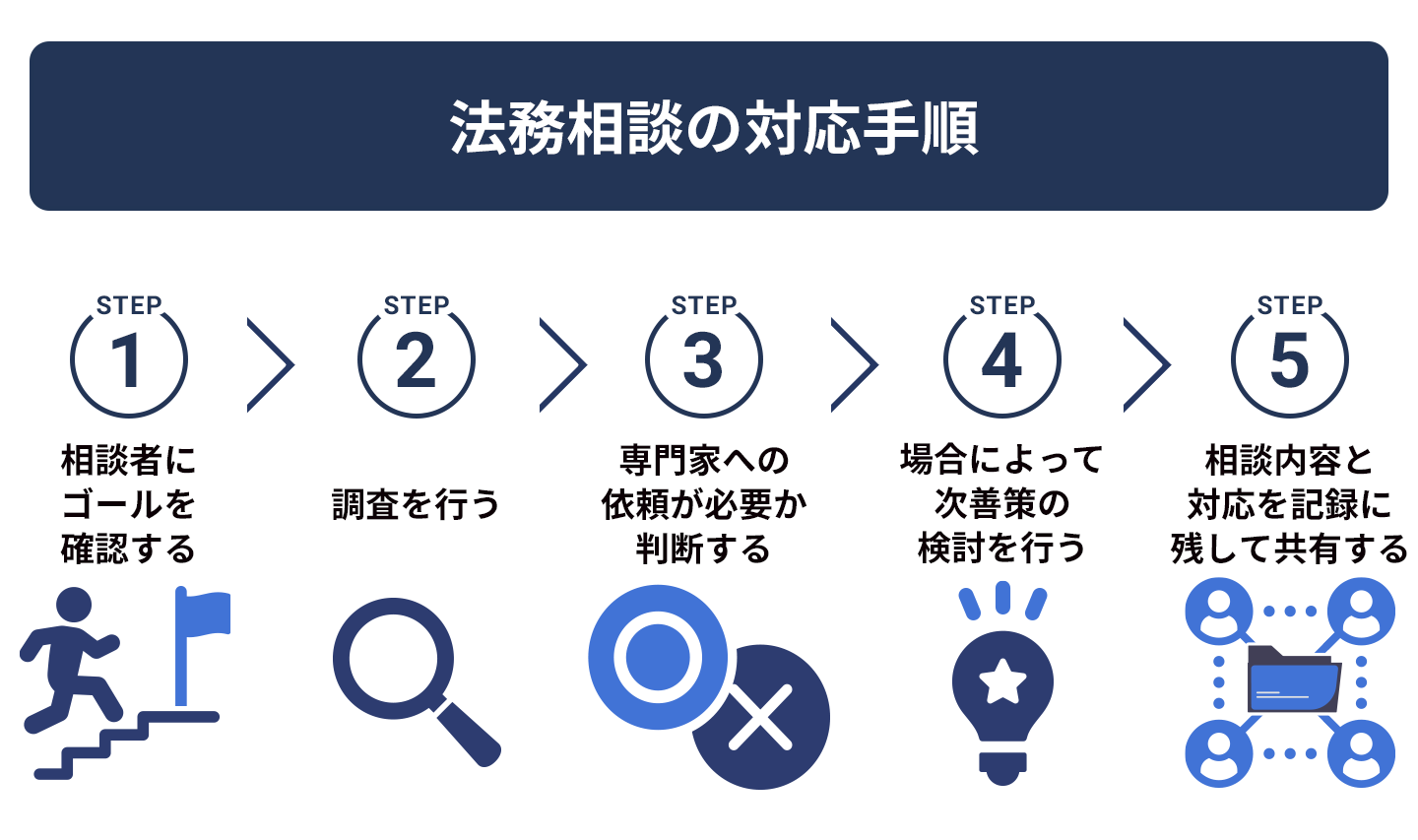 法務相談の対応手順

STEP 1
相談者にゴールを確認する

STEP 2
調査を行う

STEP 3
専門家への依頼が必要か判断する

STEP 4
場合によって次善策の検討を行う

STEP 5
相談内容と対応を記録に残して共有する